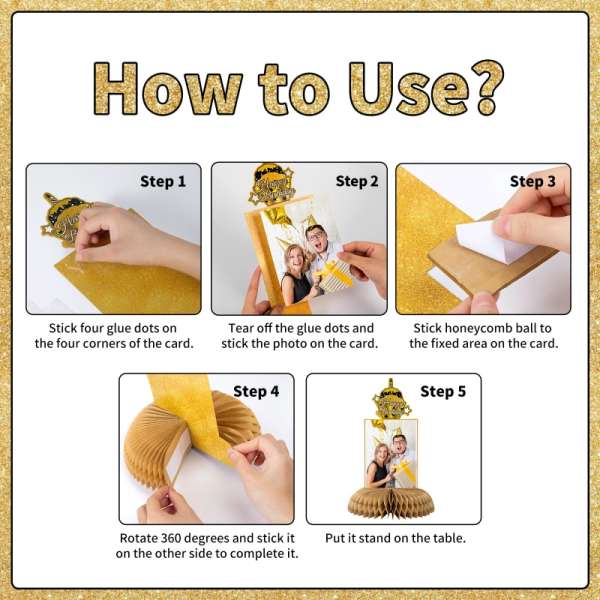 How to Use?

Step 1

Stick four glue dots on the four corners of the card.

Step 2

Tear off the glue dots and stick the photo on the card.

Step 3

Stick honeycomb ball to the fixed area on the card.

Step 4

Rotate 360 degrees and stick it on the other side to complete it.

Step 5

Put it stand on the table.